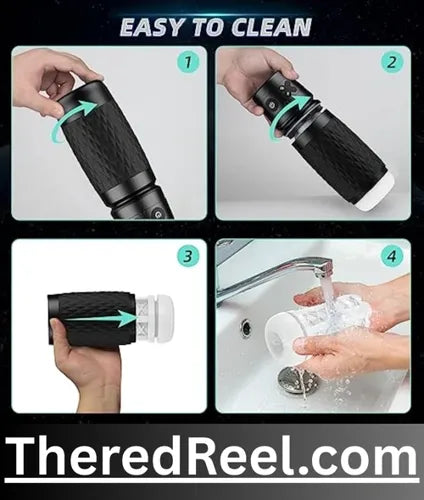 EASY TO CLEAN

1

2

3

4

TheredReel.com